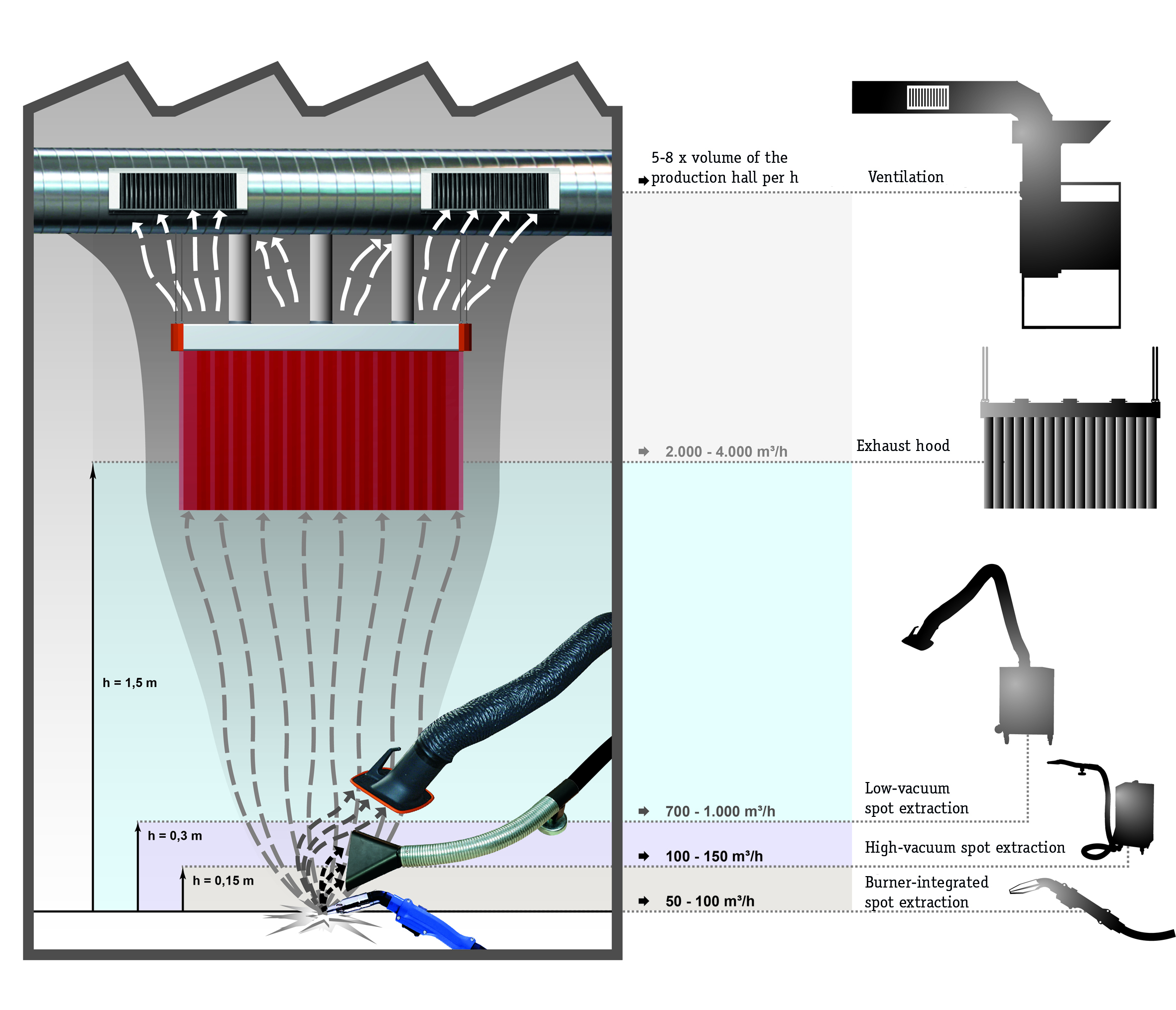 5-8 x volume of the production hall per h

Ventilation

2.000 - 4.000 m³/h

Exhaust hood

h = 1,5 m

700 - 1.000 m³/h

Low-vacuum spot extraction

h = 0,3 m

100 - 150 m³/h

High-vacuum spot extraction

h = 0,15 m

50 - 100 m³/h

Burner-integrated spot extraction